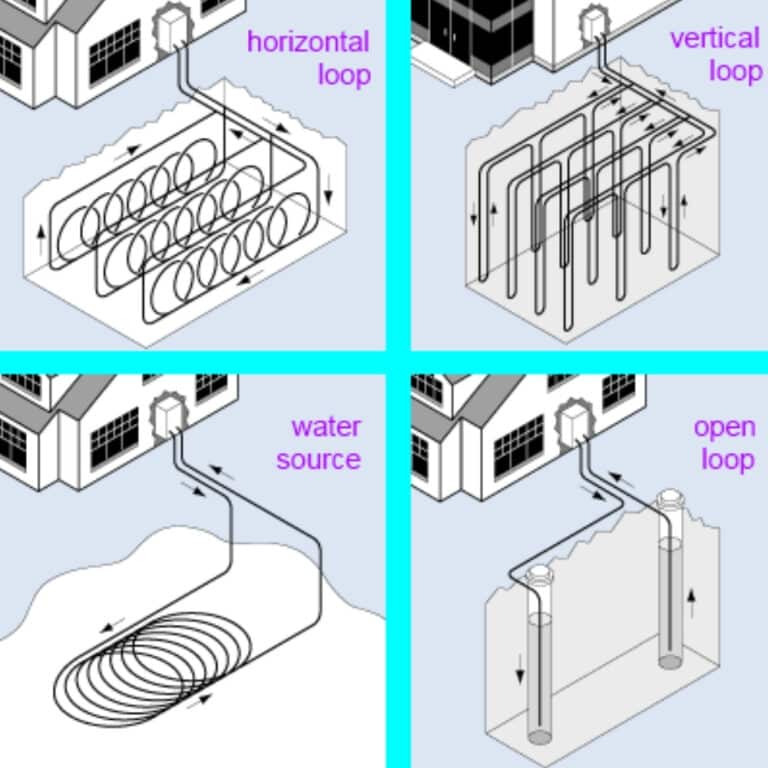 horizontal loop

vertical loop

water source

open loop